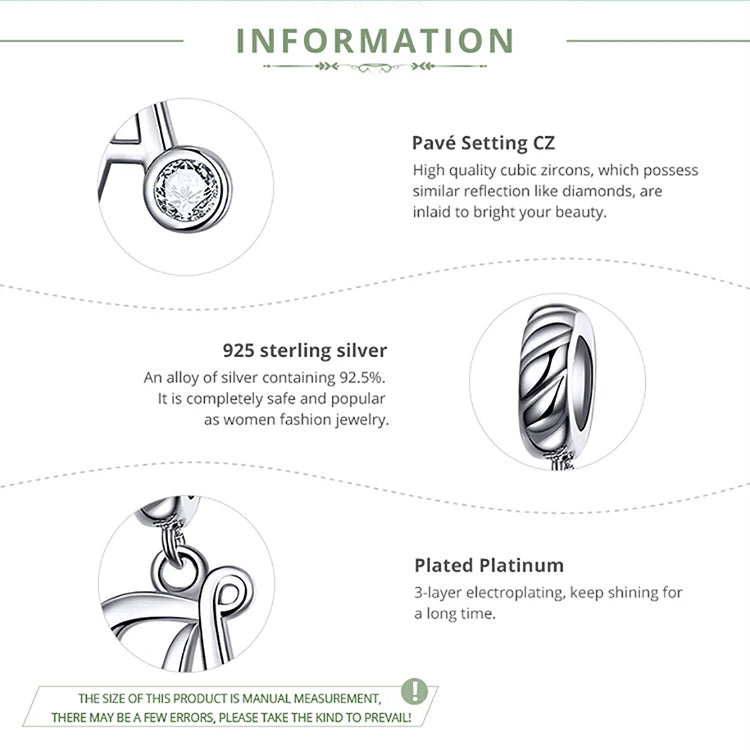 INFORMATION

Pavé Setting CZ
High quality cubic zircons, which possess similar reflection like diamonds, are inlaid to bright your beauty.

925 sterling silver
An alloy of silver containing 92.5%. It is completely safe and popular as women fashion jewelry.

Plated Platinum
3-layer electroplating, keep shining for a long time.

THE SIZE OF THIS PRODUCT IS MANUAL MEASUREMENT, THERE MAY BE A FEW ERRORS, PLEASE TAKE THE KIND TO PREVAIL!

!